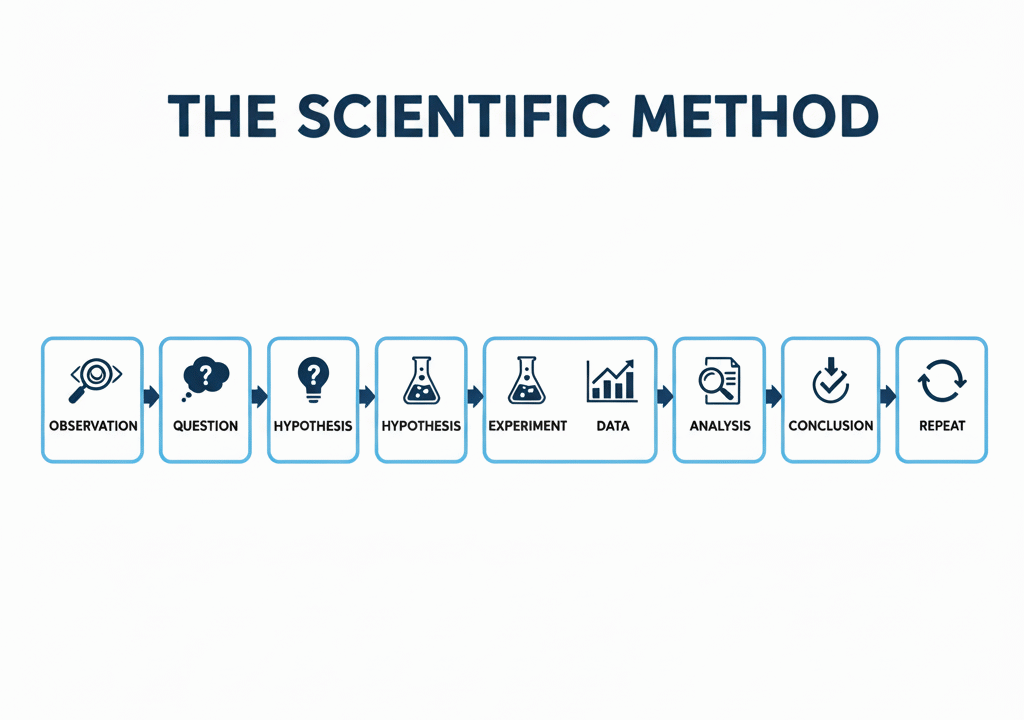 THE SCIENTIFIC METHOD

OBSERVATION

QUESTION

HYPOTHESIS

HYPOTHESIS

EXPERIMENT

DATA

ANALYSIS

CONCLUSION

REPEAT